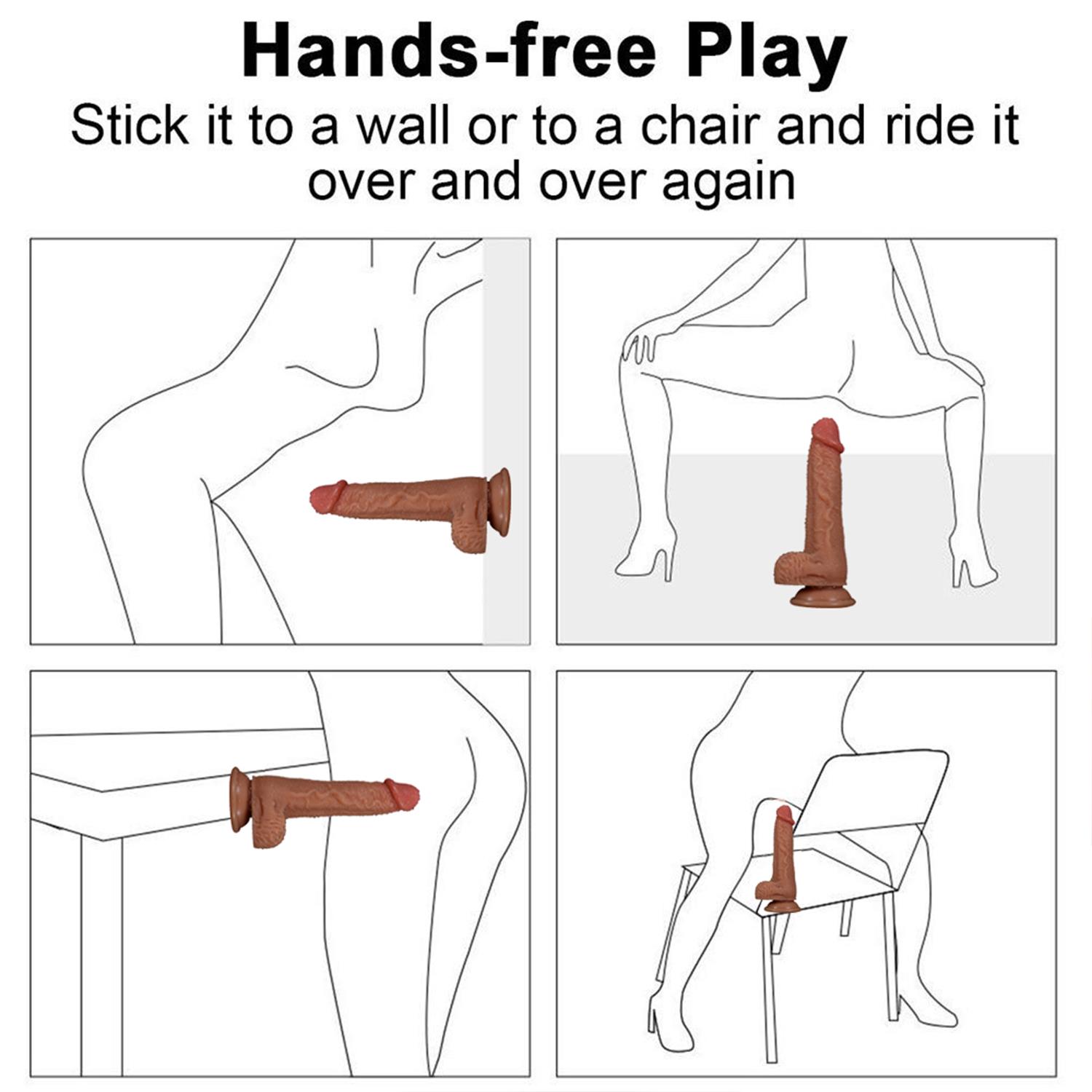 Hands-free Play

Stick it to a wall or to a chair and ride it over and over again